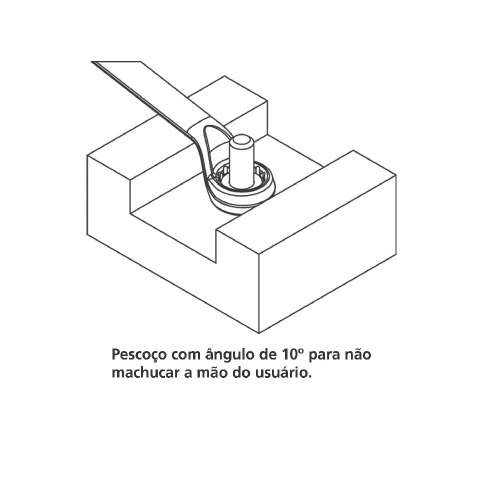 Pescoço com ângulo de 10º para não machucar a mão do usuário.