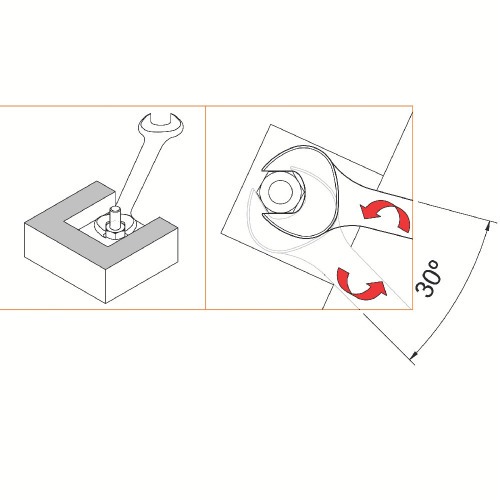 30°