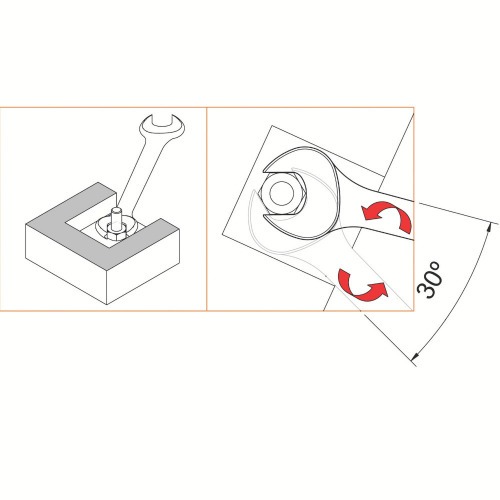 30°