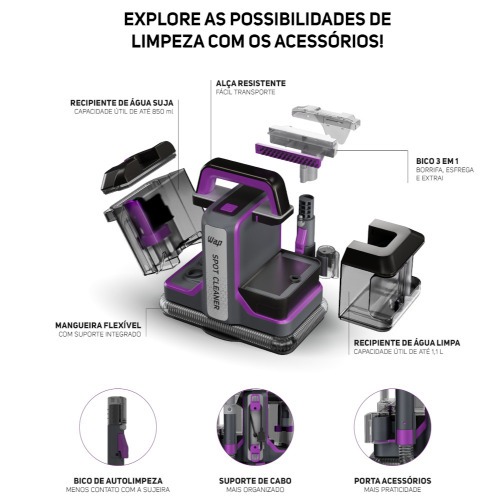 EXPLORE AS POSSIBILIDADES DE LIMPEZA COM OS ACESSÓRIOS!

ALÇA RESISTENTE
FÁCIL TRANSPORTE

RECIPIENTE DE ÁGUA SUJA
CAPACIDADE ÚTIL DE ATÉ 850 ml

BICO 3 EM 1
BORRIFA, ESFREGA E EXTRAI

Wap
SPOT CLEANER

MANGUEIRA FLEXÍVEL
COM SUPORTE INTEGRADO

RECIPIENTE DE ÁGUA LIMPA
CAPACIDADE ÚTIL DE ATÉ 1,1 L

BICO DE AUTOLIMPEZA
MENOS CONTATO COM A SUJEIRA

SUPORTE DE CABO
MAIS ORGANIZADO

PORTA ACESSÓRIOS
MAIS PRATICIDADE