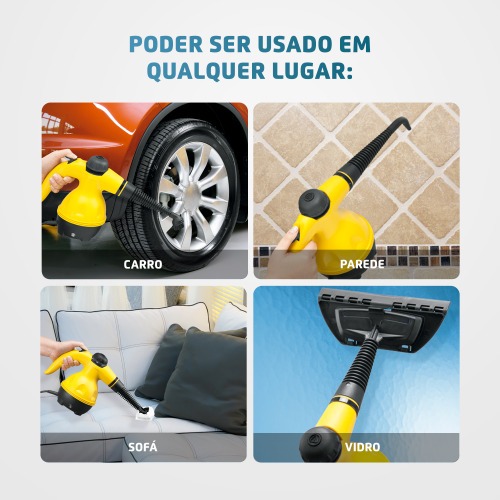 PODER SER USADO EM QUALQUER LUGAR:

CARRO

PAREDE

SOFÁ

VIDRO