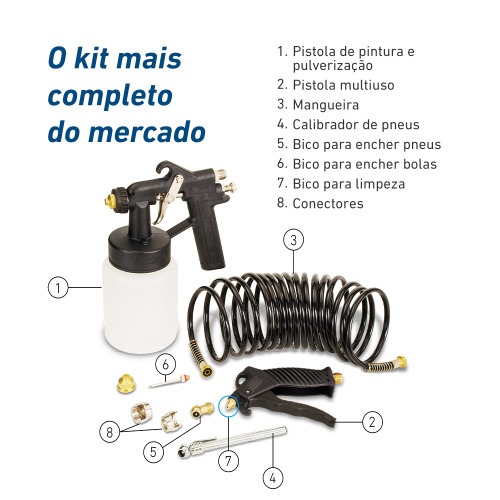 O kit mais completo do mercado

1. Pistola de pintura e pulverização
2. Pistola multiuso
3. Mangueira
4. Calibrador de pneus
5. Bico para encher pneus
6. Bico para encher bolas
7. Bico para limpeza
8. Conectores

3
1
6
8
5
7
2
4