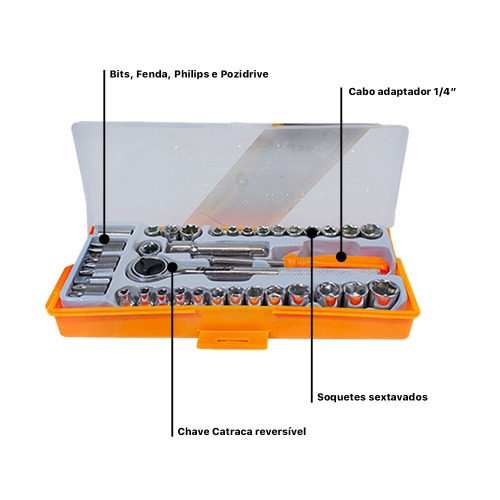 Bits, Fenda, Philips e Pozidrive

Cabo adaptador 1/4"

Soquetes sextavados

Chave Catraca reversível