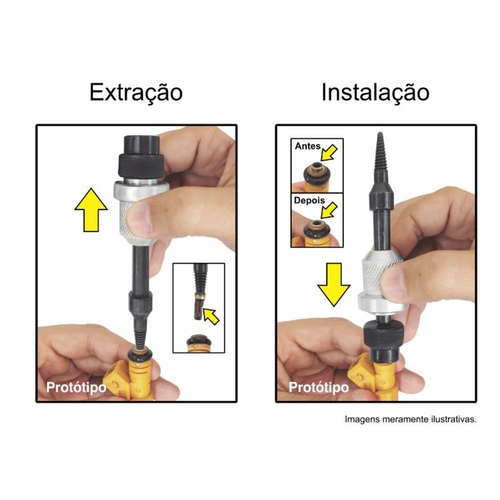 Extração

Protótipo

Instalação

Antes

Depois

Protótipo

Imagens meramente ilustrativas.