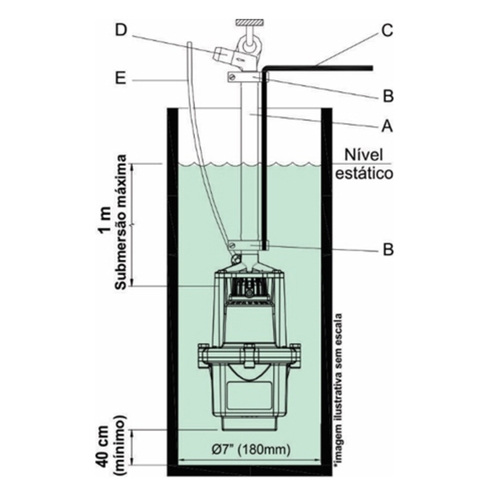 D
C
E
B
A
Nível estático
1 m
Submersão máxima
B
*imagem ilustrativa sem escala
40 cm
(mínimo)
Ø7" (180mm)