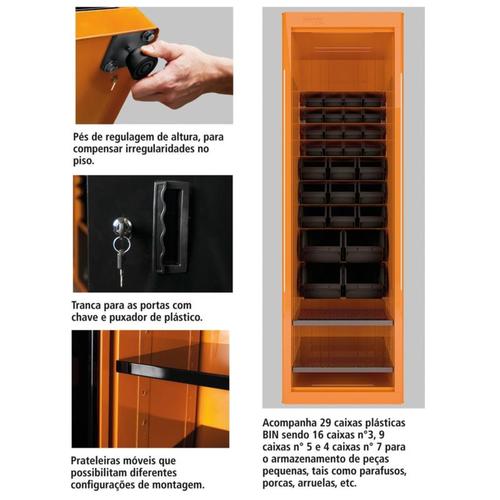 Pés de regulagem de altura, para compensar irregularidades no piso.

Tranca para as portas com chave e puxador de plástico.

Prateleiras móveis que possibilitam diferentes configurações de montagem.

Acompanha 29 caixas plásticas BIN sendo 16 caixas n°3, 9 caixas n° 5 e 4 caixas n° 7 para o armazenamento de peças pequenas, tais como parafusos, porcas, arruelas, etc.