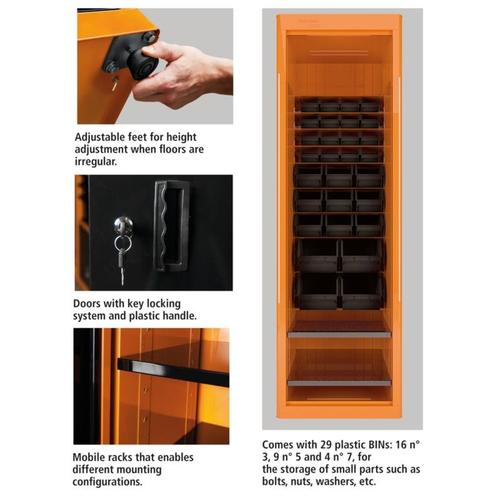 Adjustable feet for height adjustment when floors are irregular.

Doors with key locking system and plastic handle.

Mobile racks that enables different mounting configurations.

Comes with 29 plastic BINs: 16 n° 3, 9 n° 5 and 4 n° 7, for the storage of small parts such as bolts, nuts, washers, etc.